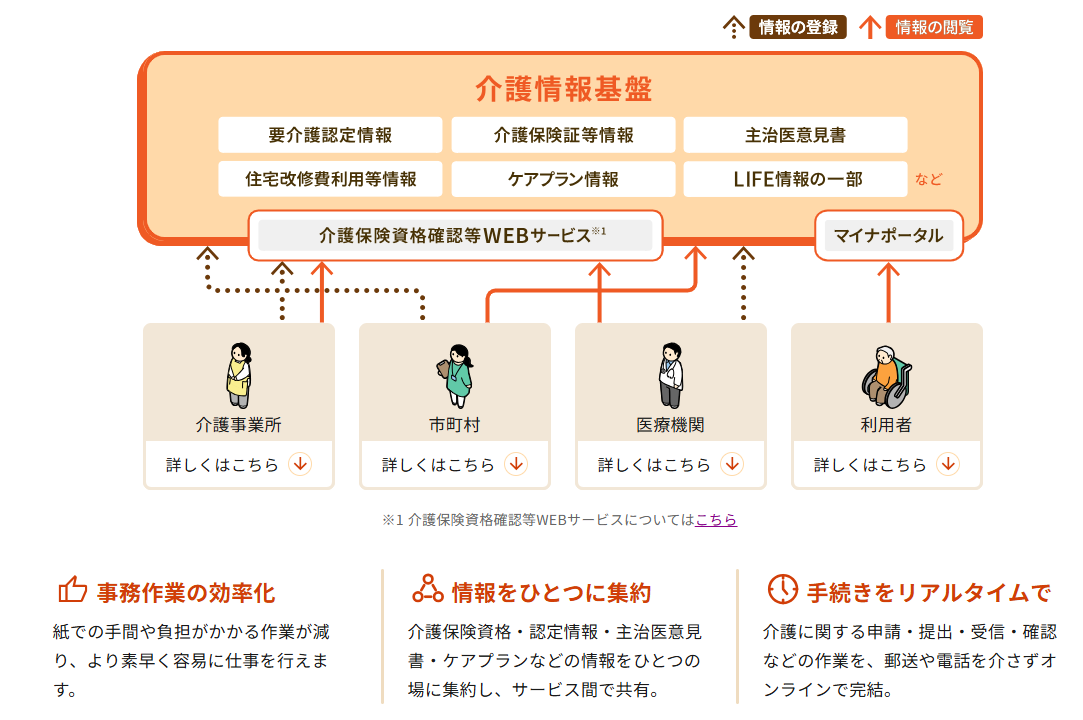 情報の登録　情報の閲覧

介護情報基盤

要介護認定情報　介護保険証等情報　主治医意見書
住宅改修費利用等情報　ケアプラン情報　LIFE情報の一部　など

介護保険資格確認等WEBサービス※1　マイナポータル

介護事業所
詳しくはこちら

市町村
詳しくはこちら

医療機関
詳しくはこちら

利用者
詳しくはこちら

※1 介護保険資格確認等WEBサービスについてはこちら

事務作業の効率化
紙での手間や負担がかかる作業が減り、より素早く容易に仕事を行えます。

情報をひとつに集約
介護保険資格・認定情報・主治医意見書・ケアプランなどの情報をひとつの場に集約し、サービス間で共有。

手続きをリアルタイムで
介護に関する申請・提出・受信・確認などの作業を、郵送や電話を介さずオンラインで完結。